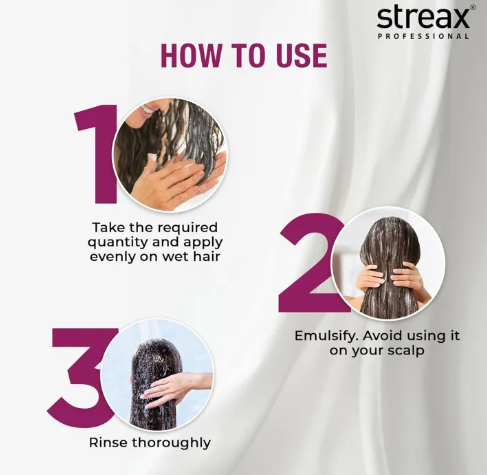 streax®
PROFESSIONAL

HOW TO USE

1

Take the required quantity and apply evenly on wet hair

2

Emulsify. Avoid using it on your scalp

3

Rinse thoroughly